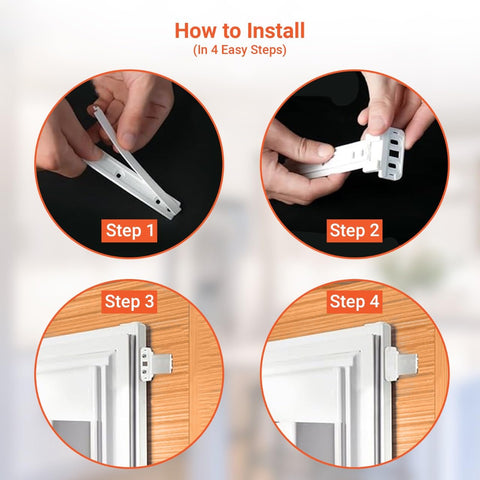 How to Install
(In 4 Easy Steps)

Step 1

Step 2

Step 3

Step 4