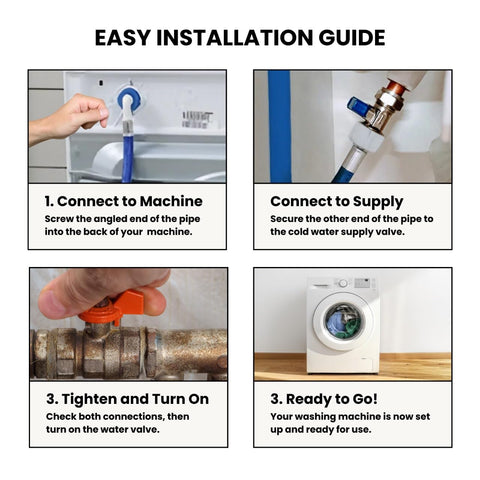 EASY INSTALLATION GUIDE

1. Connect to Machine
Screw the angled end of the pipe into the back of your machine.

Connect to Supply
Secure the other end of the pipe to the cold water supply valve.

3. Tighten and Turn On
Check both connections, then turn on the water valve.

3. Ready to Go!
Your washing machine is now set up and ready for use.