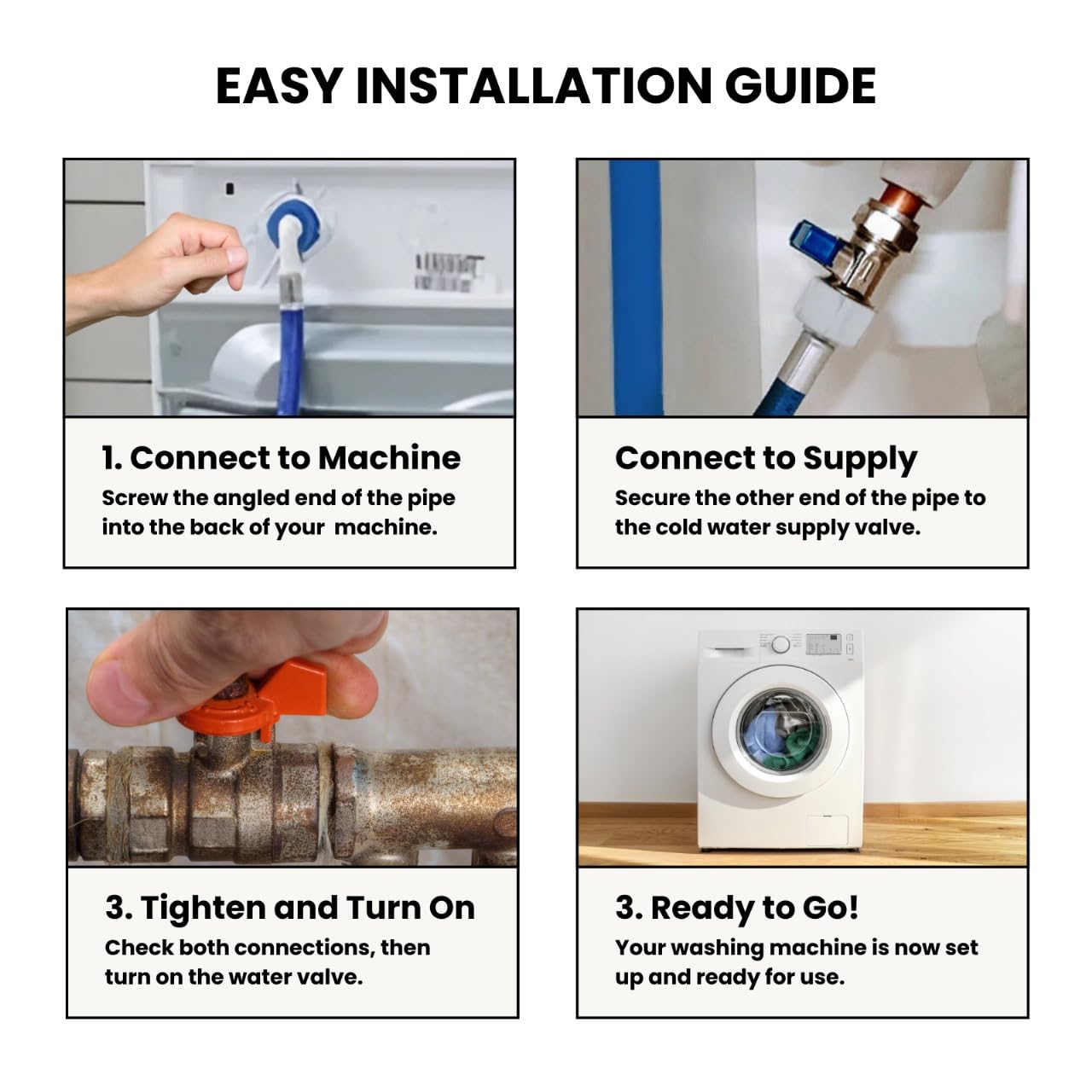 EASY INSTALLATION GUIDE

1. Connect to Machine
Screw the angled end of the pipe into the back of your  machine.

Connect to Supply
Secure the other end of the pipe to the cold water supply valve.

3. Tighten and Turn On
Check both connections, then turn on the water valve.

3. Ready to Go!
Your washing machine is now set up and ready for use.