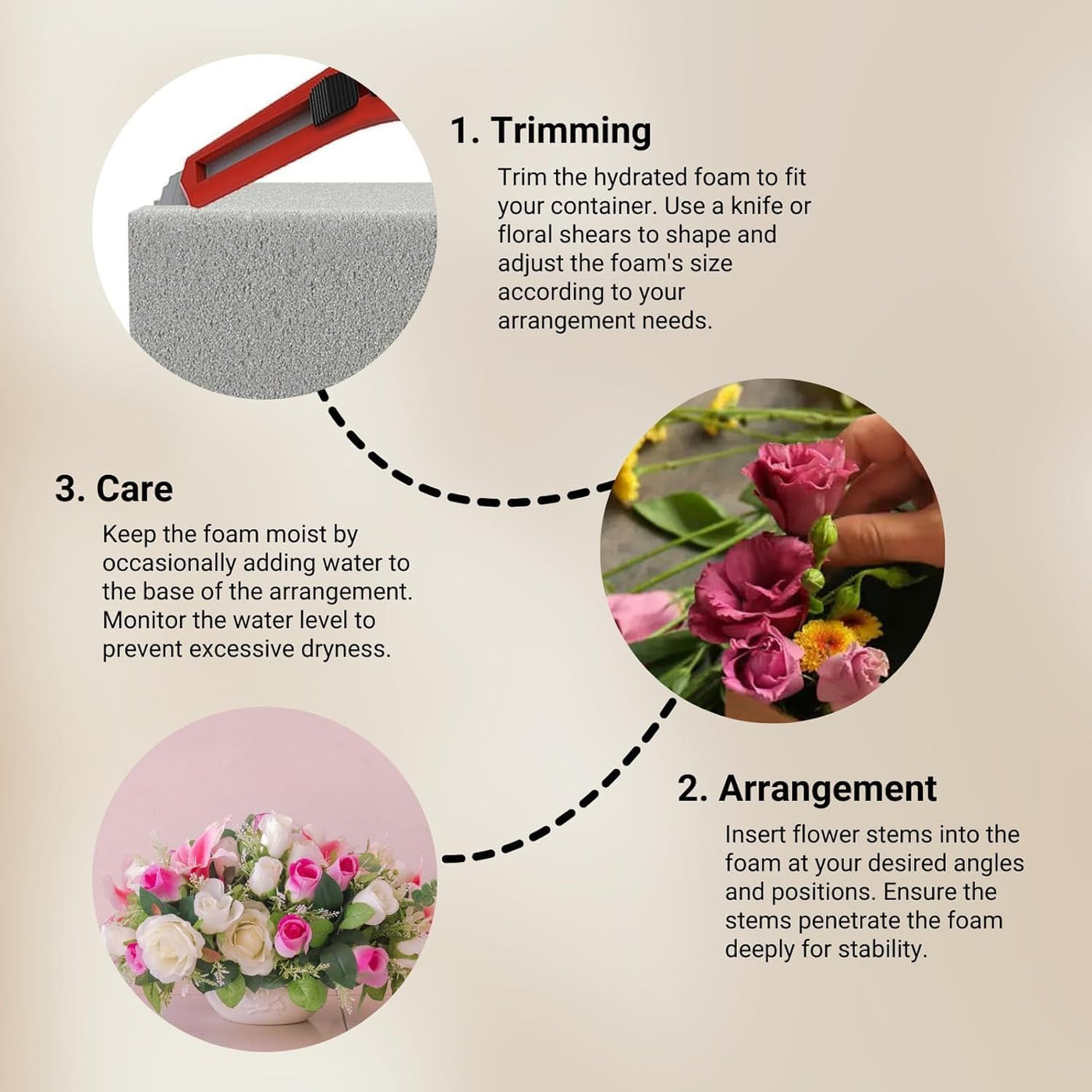 1. Trimming

Trim the hydrated foam to fit your container. Use a knife or floral shears to shape and adjust the foam's size according to your arrangement needs.

3. Care

Keep the foam moist by occasionally adding water to the base of the arrangement. Monitor the water level to prevent excessive dryness.

2. Arrangement

Insert flower stems into the foam at your desired angles and positions. Ensure the stems penetrate the foam deeply for stability.