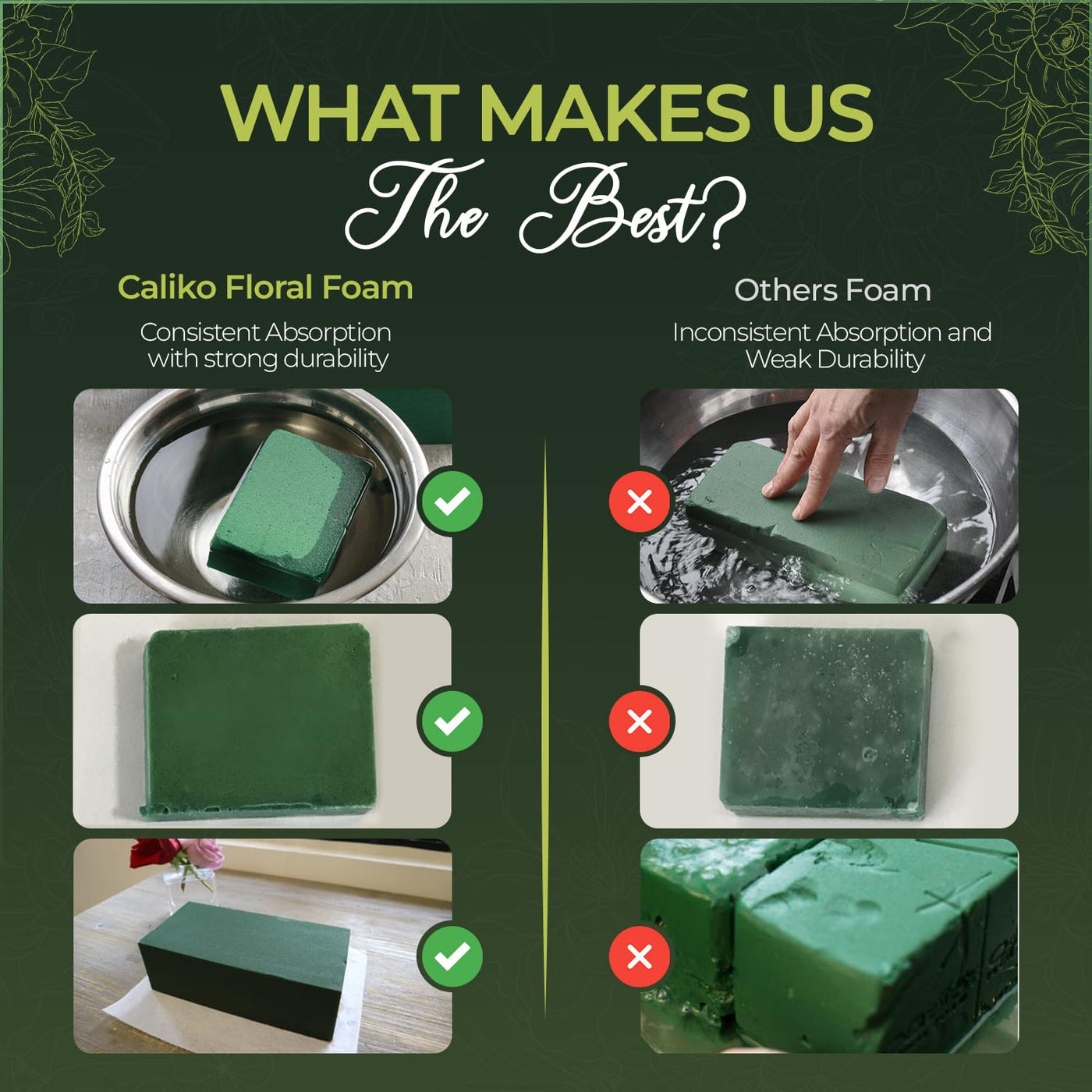 WHAT MAKES US
The Best?

Caliko Floral Foam
Consistent Absorption with strong durability

Others Foam
Inconsistent Absorption and Weak Durability